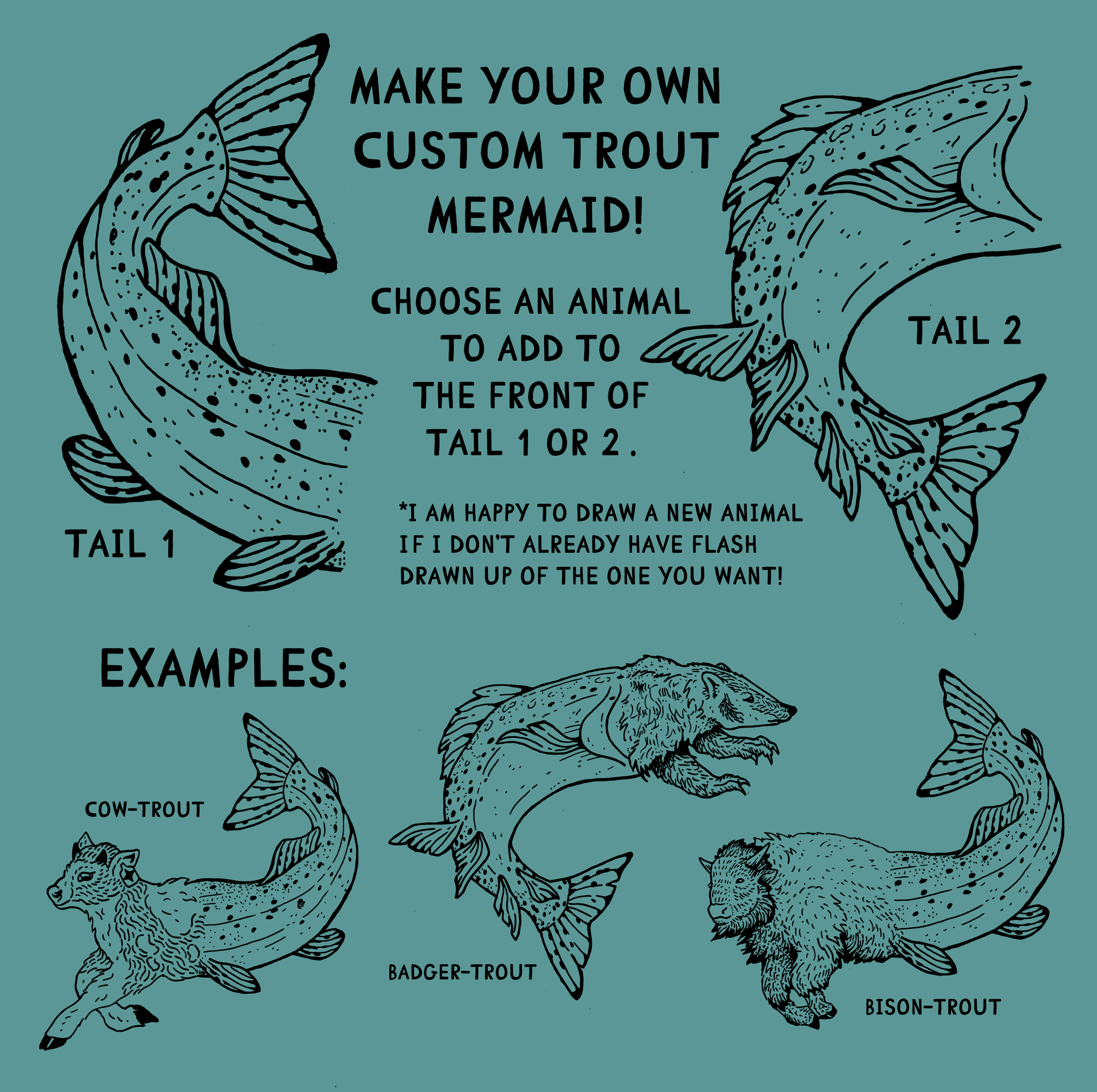 MAKE YOUR OWN CUSTOM TROUT MERMAID!

CHOOSE AN ANIMAL TO ADD TO THE FRONT OF TAIL 1 OR 2.

TAIL 2

TAIL 1

*I AM HAPPY TO DRAW A NEW ANIMAL IF I DON'T ALREADY HAVE FLASH DRAWN UP OF THE ONE YOU WANT!

EXAMPLES:

COW-TROUT

BADGER-TROUT

BISON-TROUT